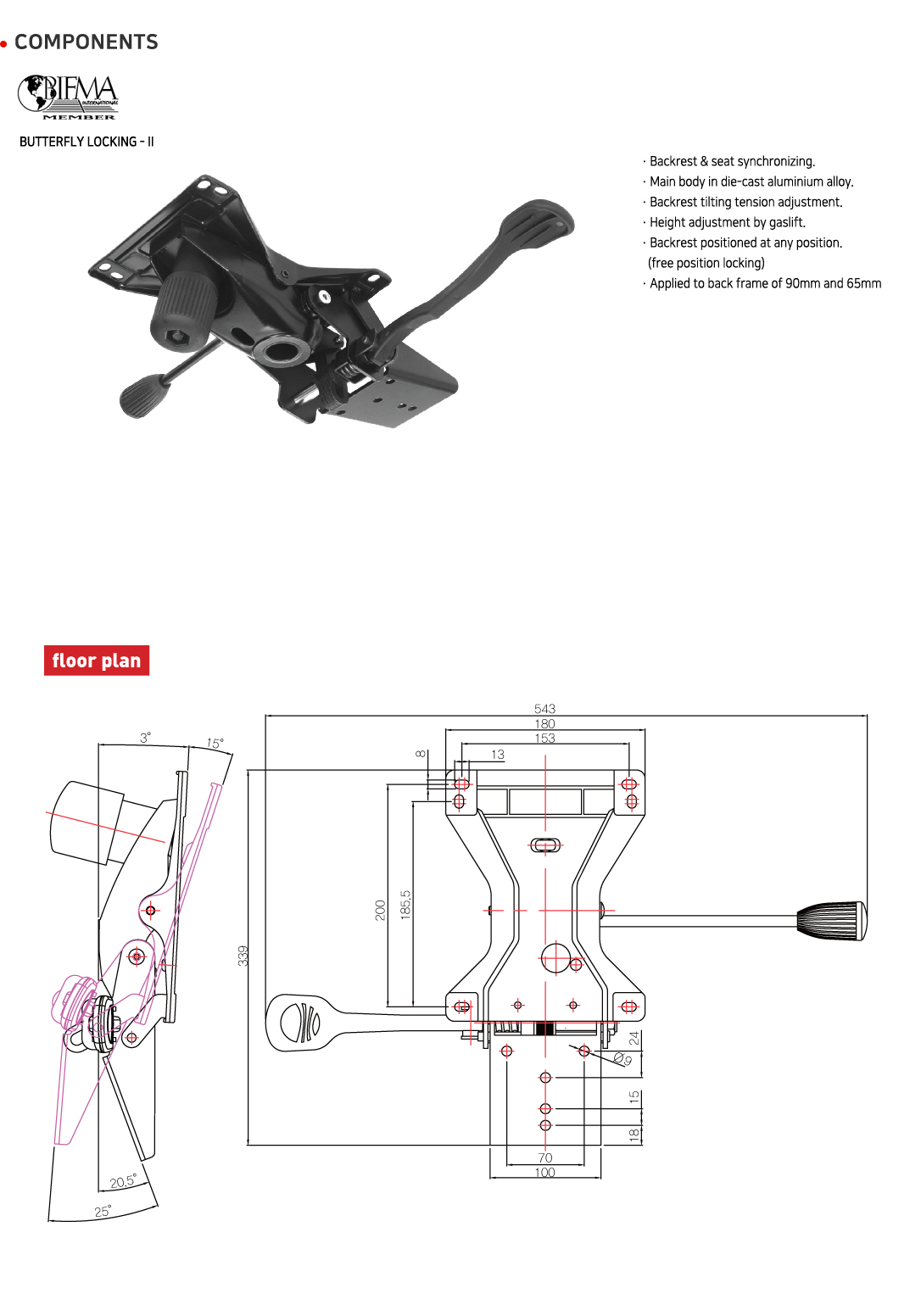 • COMPONENTS

BIFMA INTERNATIONAL MEMBER

BUTTERFLY LOCKING - II

· Backrest & seat synchronizing.
· Main body in die-cast aluminium alloy.
· Backrest tilting tension adjustment.
· Height adjustment by gaslift.
· Backrest positioned at any position. (free position locking)
· Applied to back frame of 90mm and 65mm

floor plan

3°
15°
20.5°
25°
543
180
153
13
8
200
185.5
339
24
Ø9
15
18
70
100