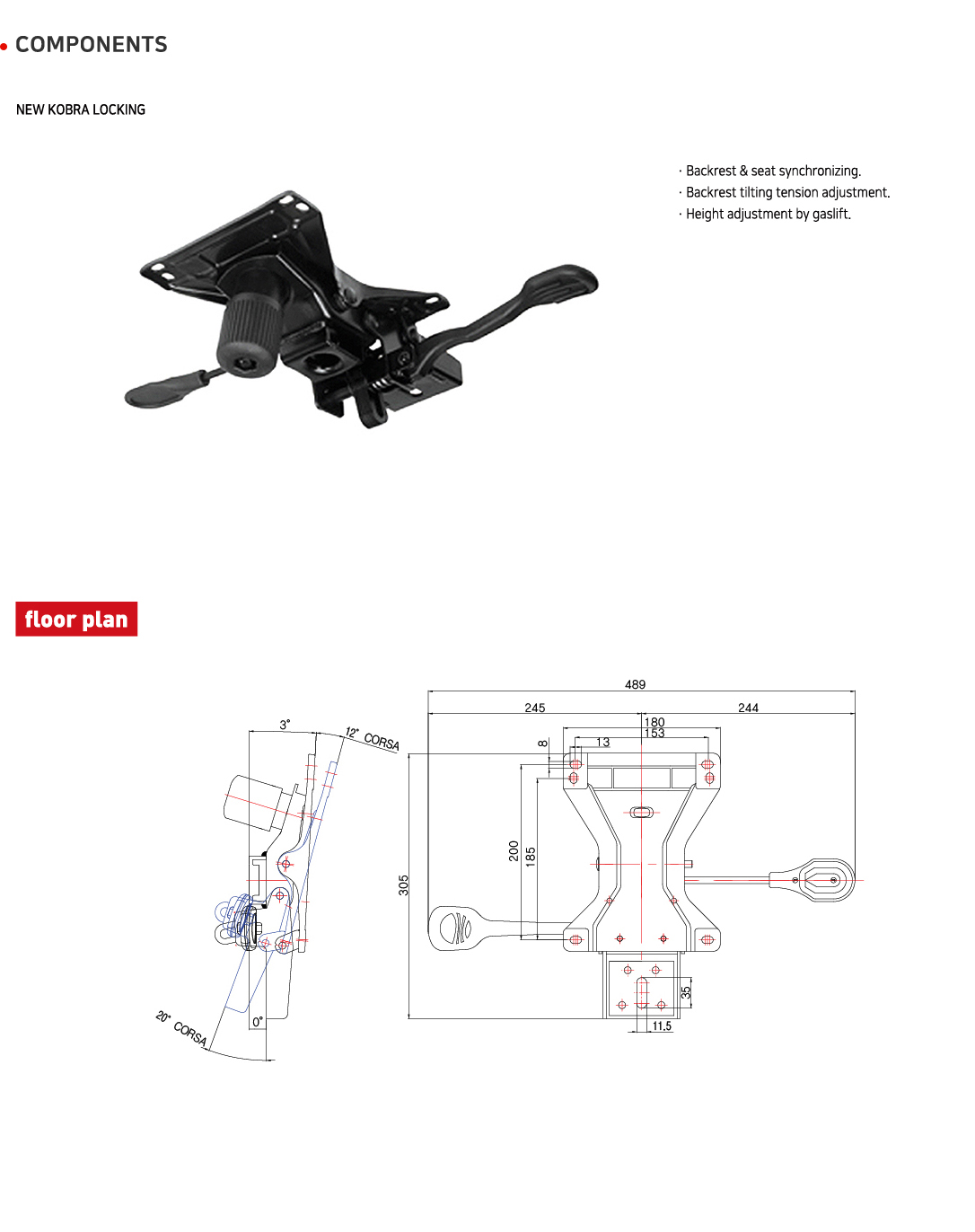 • COMPONENTS

NEW KOBRA LOCKING

· Backrest & seat synchronizing.
· Backrest tilting tension adjustment.
· Height adjustment by gaslift.

floor plan

3°
12° CORSA
0°
20° CORSA

489
245
244
180
153
13
8
200
185
305
35
11.5