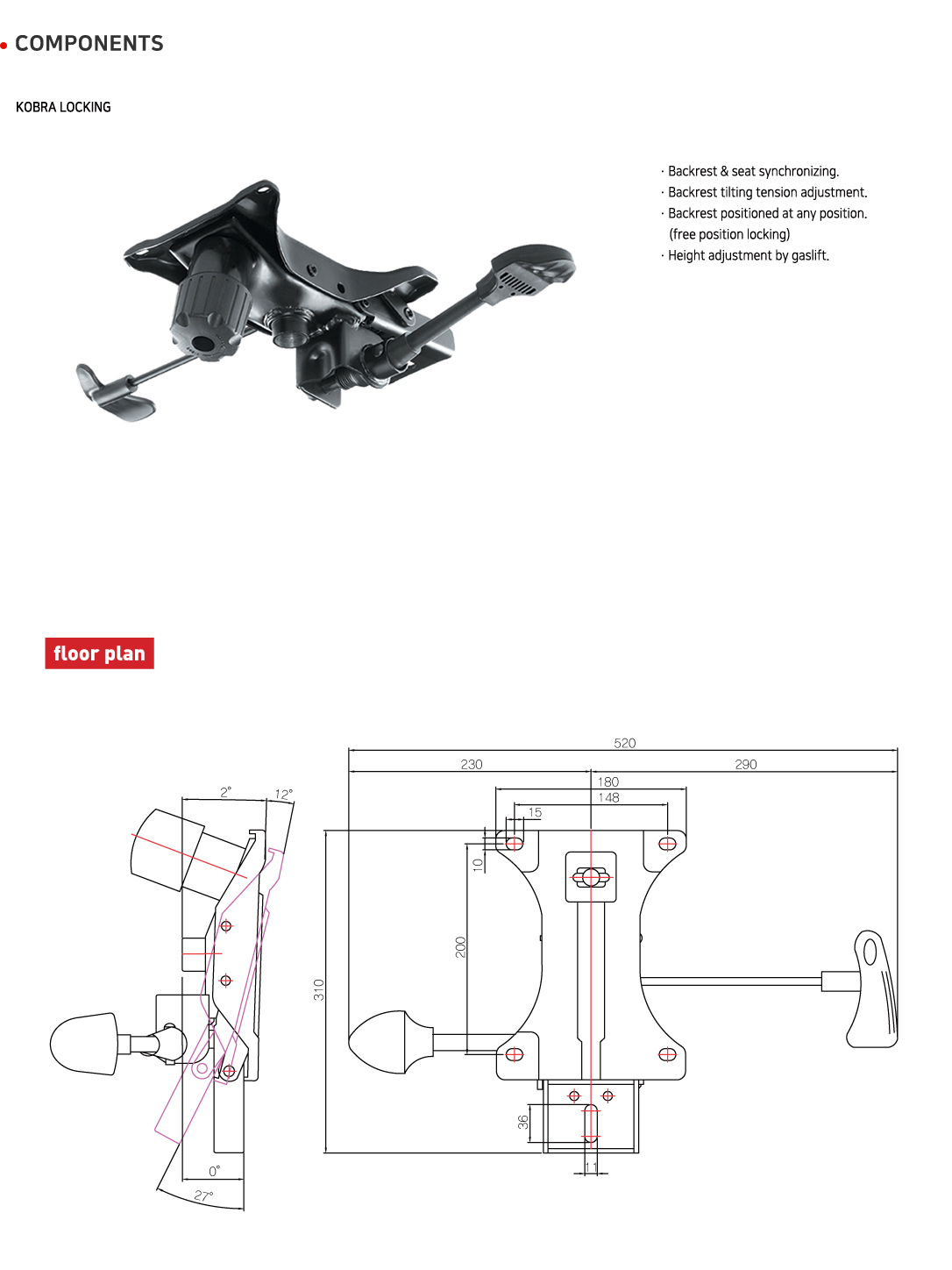 • COMPONENTS

KOBRA LOCKING

· Backrest & seat synchronizing.
· Backrest tilting tension adjustment.
· Backrest positioned at any position.
(free position locking)
· Height adjustment by gaslift.

floor plan

2°
12°
0°
27°

520
230
290
180
148
15
10
200
310
36
11